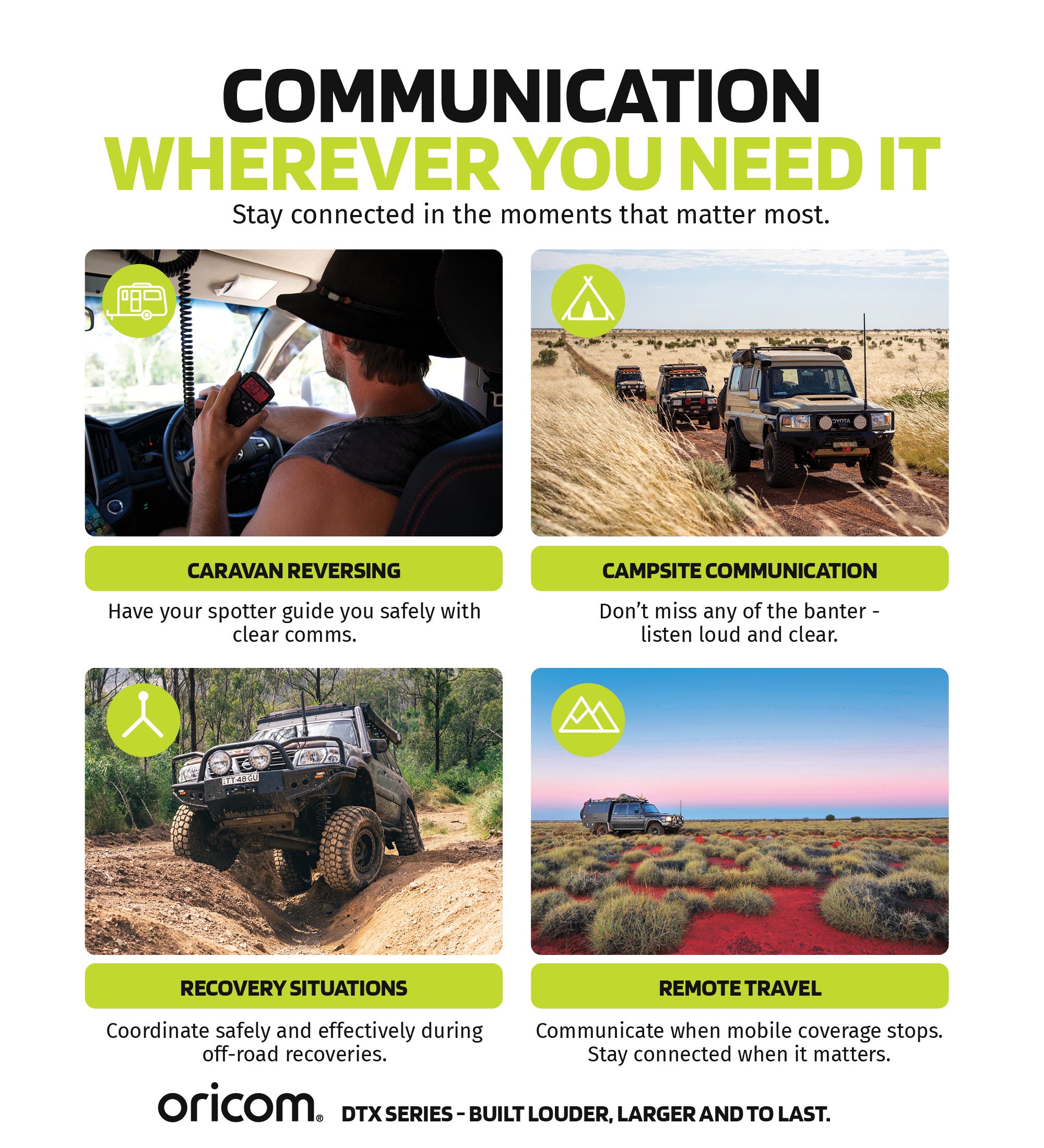 COMMUNICATION
WHEREVER YOU NEED IT

Stay connected in the moments that matter most.

CARAVAN REVERSING

Have your spotter guide you safely with clear comms.

CAMPSITE COMMUNICATION

Don't miss any of the banter - listen loud and clear.

RECOVERY SITUATIONS

Coordinate safely and effectively during off-road recoveries.

REMOTE TRAVEL

Communicate when mobile coverage stops. Stay connected when it matters.

oricom® DTX SERIES - BUILT LOUDER, LARGER AND TO LAST.